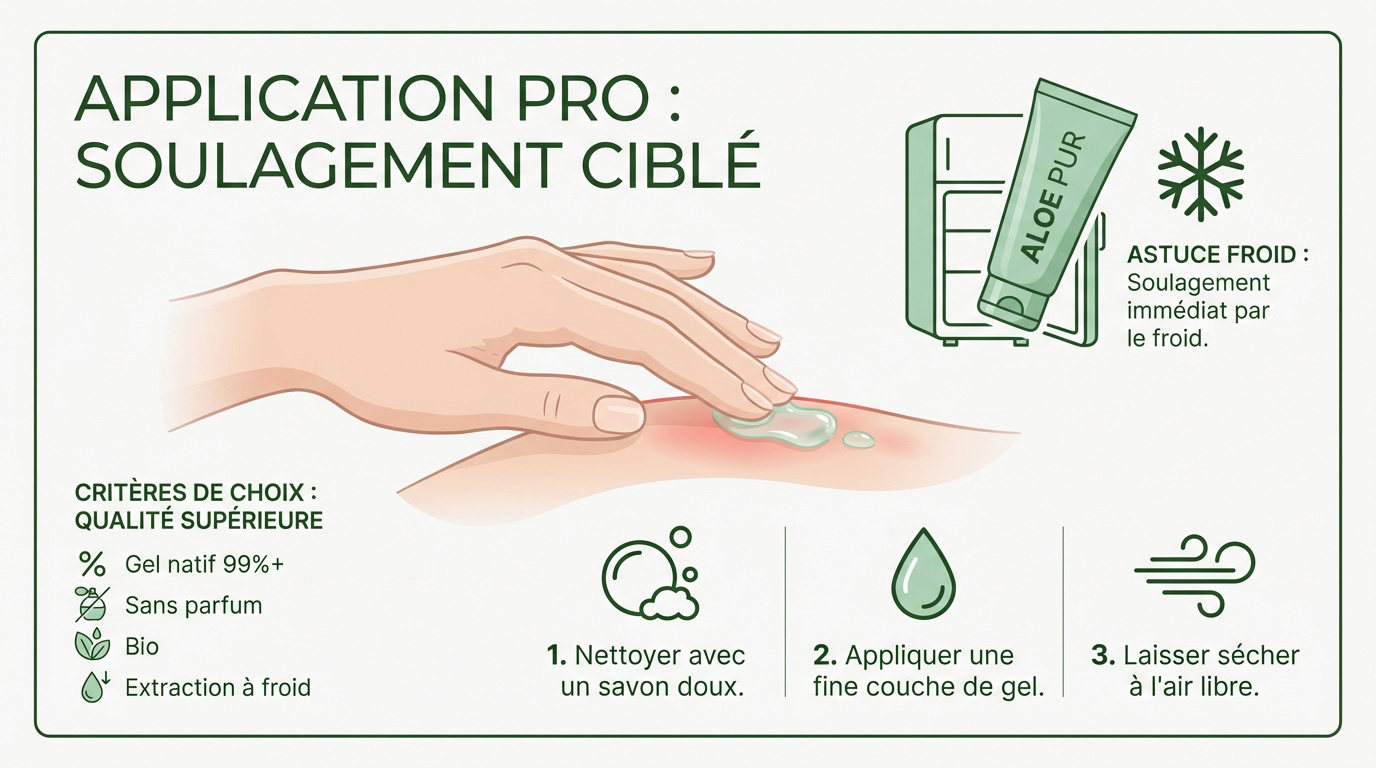 APPLICATION PRO : SOULAGEMENT CIBLÉ

ALOE PUR

ASTUCE FROID : Soulagement immédiat par le froid.

CRITÈRES DE CHOIX : QUALITÉ SUPÉRIEURE

% Gel natif 99%+

Sans parfum

Bio

Extraction à froid

1. Nettoyer avec un savon doux.

2. Appliquer une fine couche de gel.

3. Laisser sécher à l'air libre.