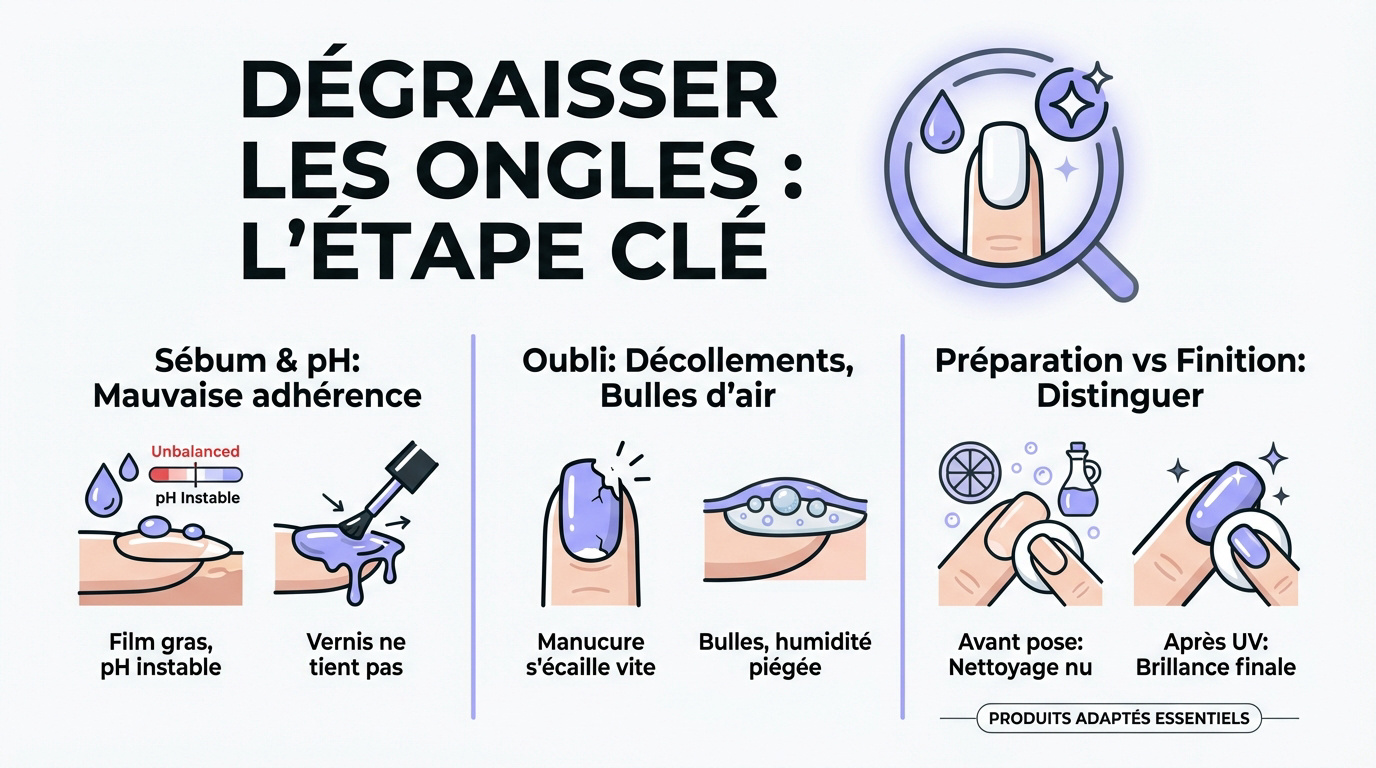 DÉGRAISSER LES ONGLES : L'ÉTAPE CLÉ

Sébum & pH: Mauvaise adhérence

Unbalanced
pH Instable

Film gras, pH instable

Vernis ne tient pas

Oubli: Décollements, Bulles d'air

Manucure s'écaille vite

Bulles, humidité piégée

Préparation vs Finition: Distinguer

Avant pose: Nettoyage nu

Après UV: Brillance finale

PRODUITS ADAPTÉS ESSENTIELS